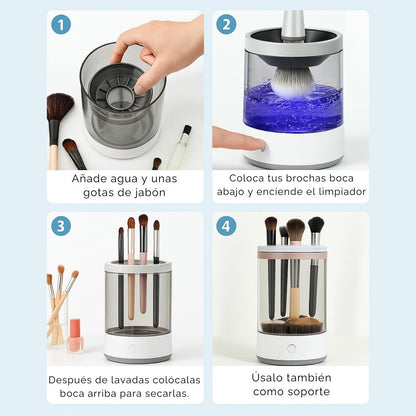 1

Añade agua y unas gotas de jabón

2

Coloca tus brochas boca abajo y enciende el limpiador

3

Después de lavadas colócalas boca arriba para secarlas.

4

Úsalo también como soporte